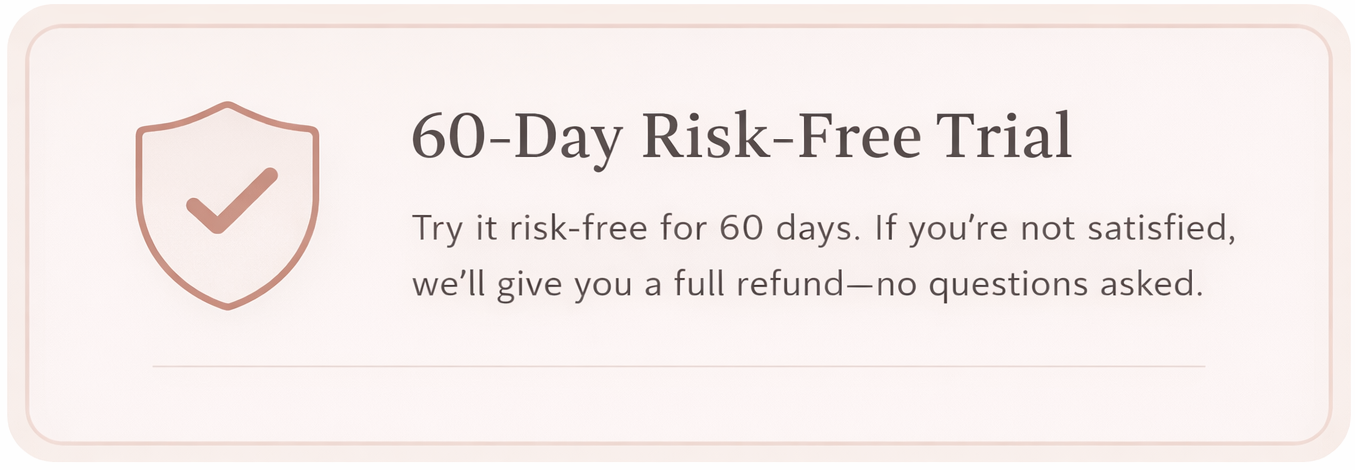 60-Day Risk-Free Trial

Try it risk-free for 60 days. If you're not satisfied, we'll give you a full refund—no questions asked.